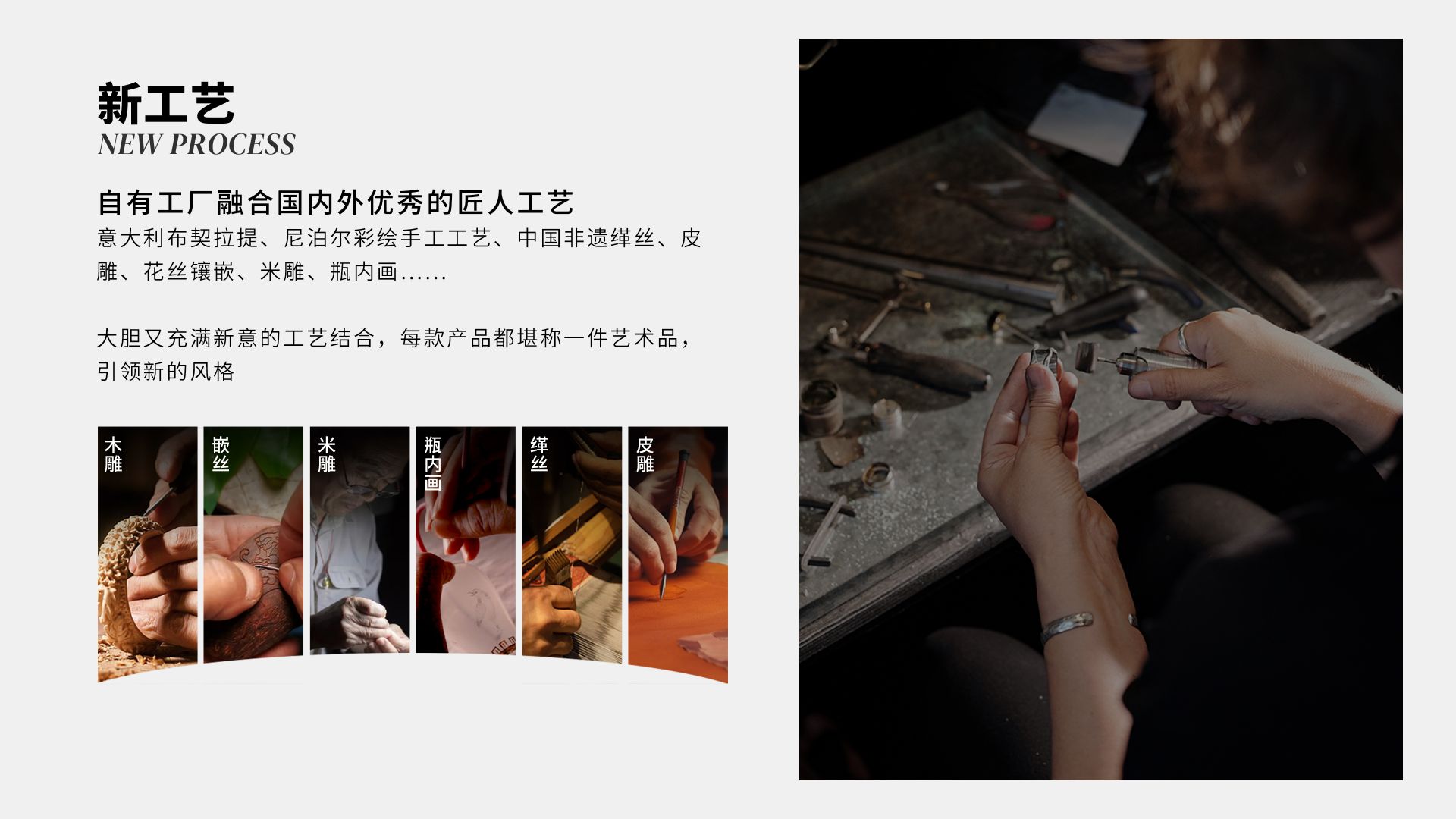 新工艺
NEW PROCESS

自有工厂融合国内外优秀的匠人工艺
意大利布契拉提、尼泊尔彩绘手工工艺、中国非遗缂丝、皮雕、花丝镶嵌、米雕、瓶内画......

大胆又充满新意的工艺结合，每款产品都堪称一件艺术品，引领新的风格

木雕

嵌丝

米雕

瓶内画

缂丝

皮雕